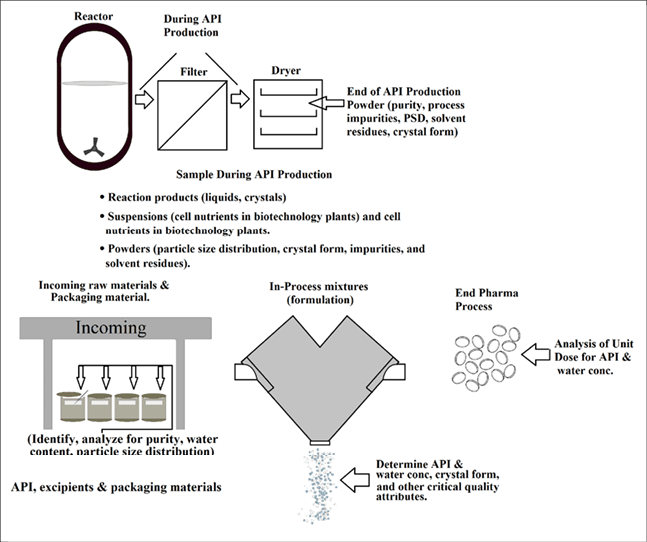 Reactor

During API Production

Filter

Dryer

End of API Production Powder (purity, process impurities, PSD, solvent residues, crystal form)

Sample During API Production

• Reaction products (liquids, crystals)

• Suspensions (cell nutrients in biotechnology plants) and cell nutrients in biotechnology plants.

• Powders (particle size distribution, crystal form, impurities, and solvent residues).

Incoming raw materials & Packaging material.

Incoming

(Identify, analyze for purity, water content, particle size distribution)

API, excipients & packaging materials

In-Process mixtures (formulation)

Determine API & water conc, crystal form, and other critical quality attributes.

End Pharma Process

Analysis of Unit Dose for API & water conc.