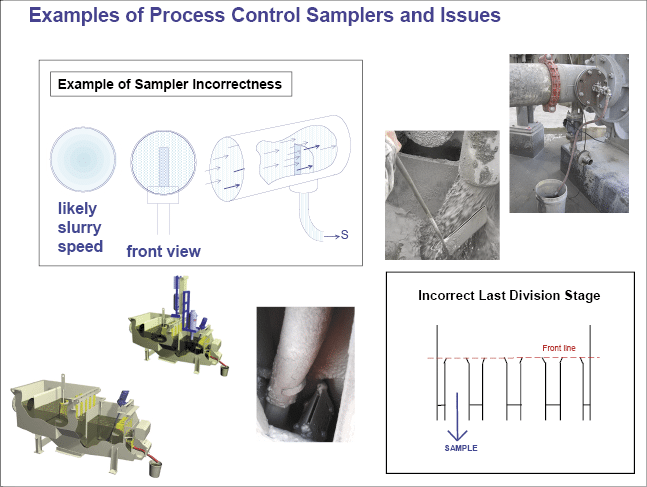 Examples of Process Control Samplers and Issues

Example of Sampler Incorrectness

likely slurry speed

front view

S

Incorrect Last Division Stage

Front line

SAMPLE